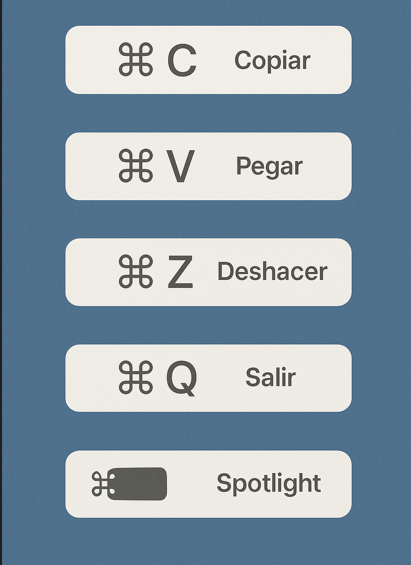 ⌘ C Copiar

⌘ V Pegar

⌘ Z Deshacer

⌘ Q Salir

⌘ Spotlight